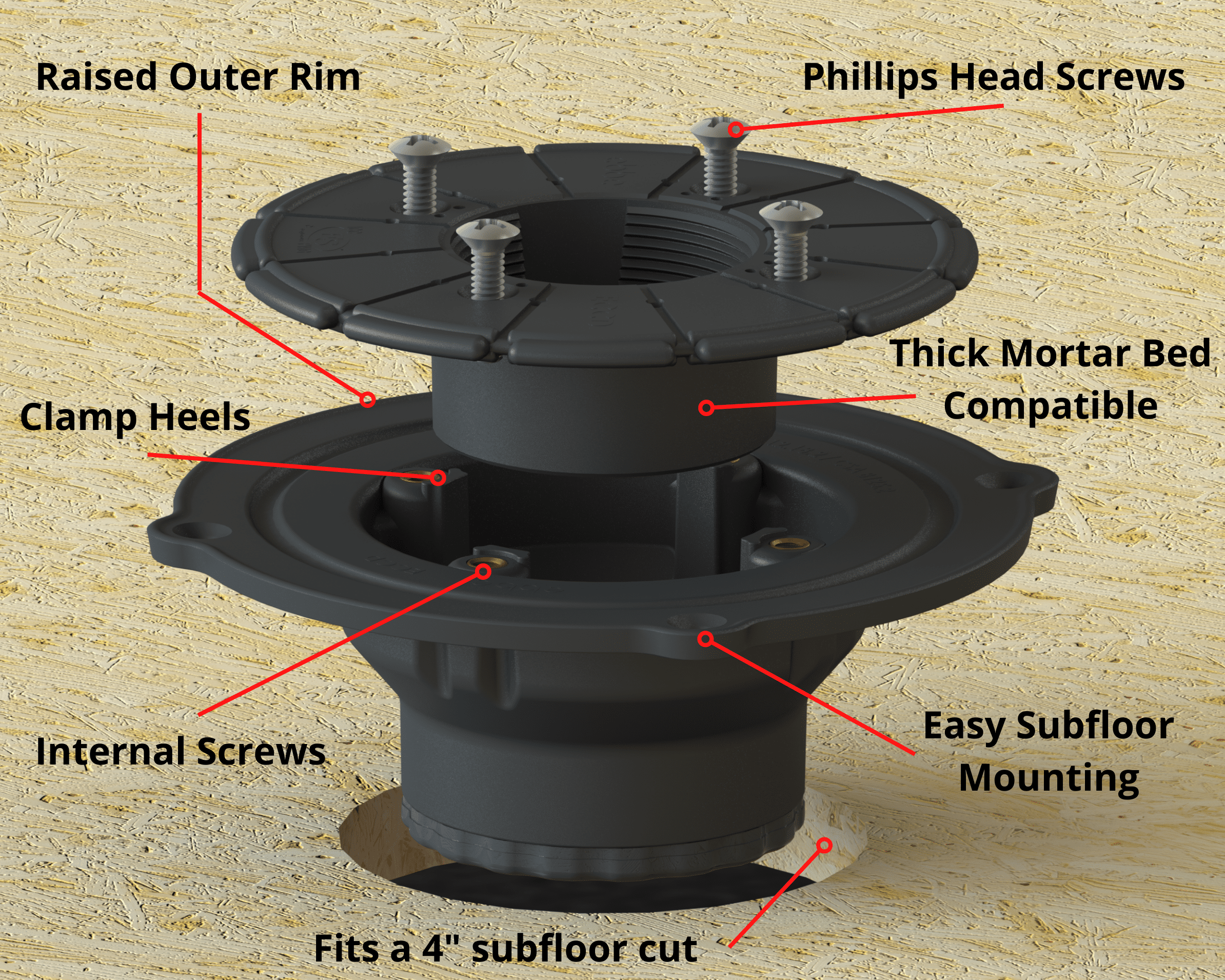 Raised Outer Rim

Phillips Head Screws

Thick Mortar Bed Compatible

Clamp Heels

Internal Screws

Easy Subfloor Mounting

Fits a 4" subfloor cut